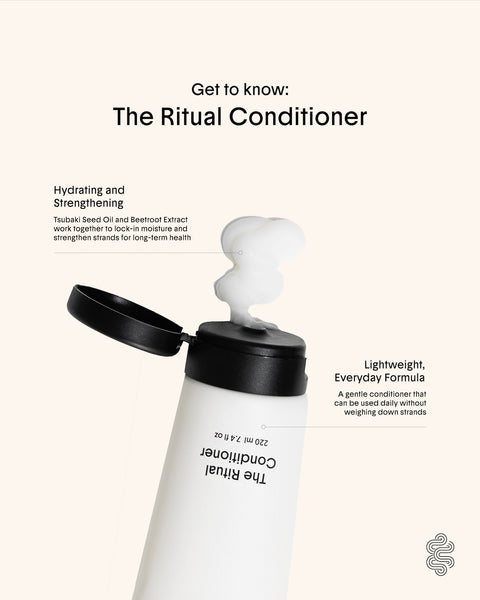 Get to know:
The Ritual Conditioner

Hydrating and Strengthening
Tsubaki Seed Oil and Beetroot Extract work together to lock-in moisture and strengthen strands for long-term health

Lightweight, Everyday Formula
A gentle conditioner that can be used daily without weighing down strands

The Ritual Conditioner
220 ml 7.4 fl oz