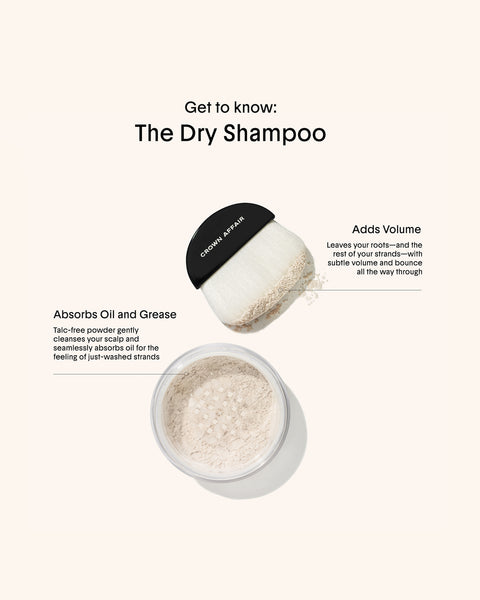 Get to know:
The Dry Shampoo

CROWN AFFAIR

Adds Volume

Leaves your roots—and the rest of your strands—with subtle volume and bounce all the way through

Absorbs Oil and Grease

Talc-free powder gently cleanses your scalp and seamlessly absorbs oil for the feeling of just-washed strands