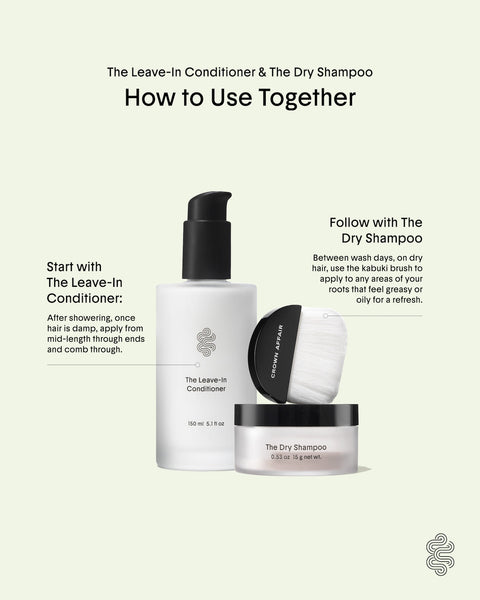 The Leave-In Conditioner & The Dry Shampoo

How to Use Together

Start with The Leave-In Conditioner:

After showering, once hair is damp, apply from mid-length through ends and comb through.

Follow with The Dry Shampoo

Between wash days, on dry hair, use the kabuki brush to apply to any areas of your roots that feel greasy or oily for a refresh.

The Leave-In Conditioner

150 ml 5.1 fl oz

CROWN AFFAIR

The Dry Shampoo

0.53 oz 15 g net wt.