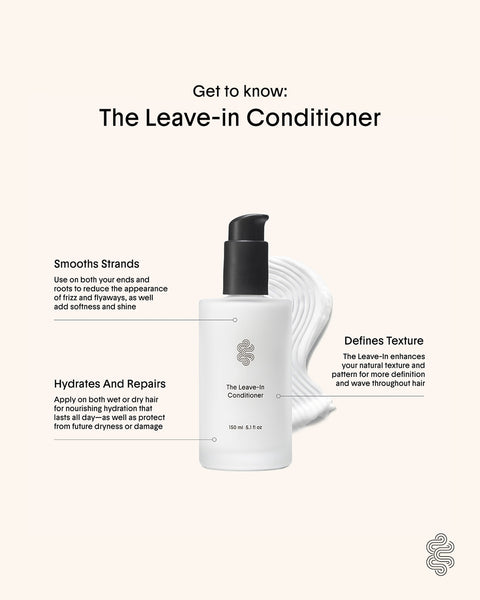 Get to know:
The Leave-in Conditioner

Smooths Strands
Use on both your ends and roots to reduce the appearance of frizz and flyaways, as well add softness and shine

Hydrates And Repairs
Apply on both wet or dry hair for nourishing hydration that lasts all day—as well as protect from future dryness or damage

The Leave-In Conditioner
150 ml 5.1 fl oz

Defines Texture
The Leave-In enhances your natural texture and pattern for more definition and wave throughout hair