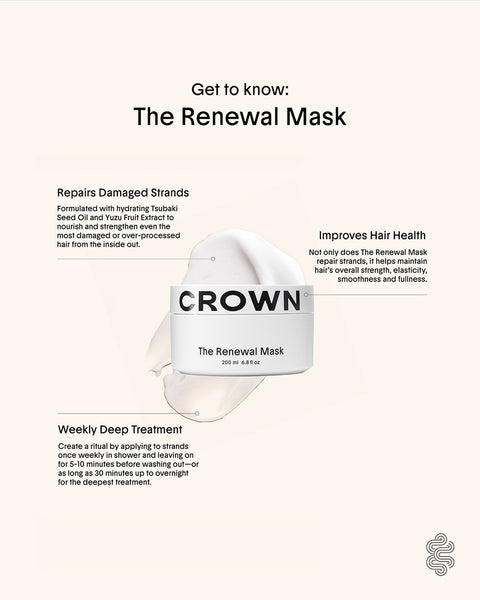 Get to know:
The Renewal Mask

Repairs Damaged Strands
Formulated with hydrating Tsubaki Seed Oil and Yuzu Fruit Extract to nourish and strengthen even the most damaged or over-processed hair from the inside out.

Improves Hair Health
Not only does The Renewal Mask repair strands, it helps maintain hair's overall strength, elasticity, smoothness and fullness.

CROWN
The Renewal Mask
200 ml 6.8 fl oz

Weekly Deep Treatment
Create a ritual by applying to strands once weekly in shower and leaving on for 5-10 minutes before washing out—or as long as 30 minutes up to overnight for the deepest treatment.