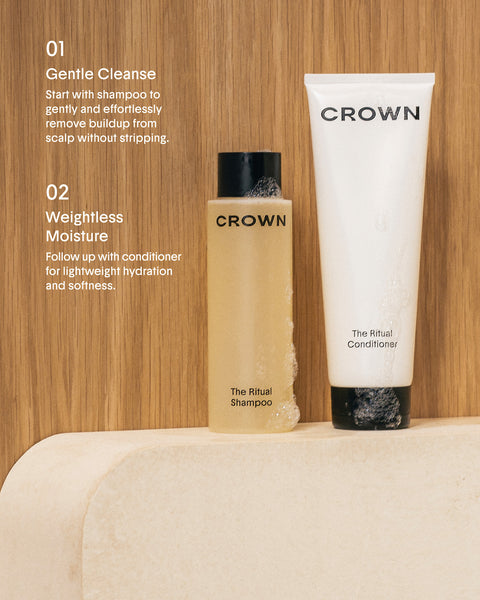 01
Gentle Cleanse
Start with shampoo to gently and effortlessly remove buildup from scalp without stripping.

02
Weightless Moisture
Follow up with conditioner for lightweight hydration and softness.

CROWN
The Ritual Shampoo

CROWN
The Ritual Conditioner