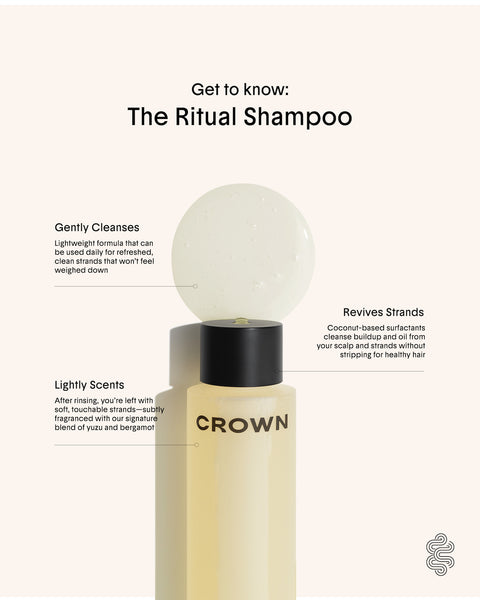 Get to know:
The Ritual Shampoo

Gently Cleanses
Lightweight formula that can be used daily for refreshed, clean strands that won't feel weighed down

Revives Strands
Coconut-based surfactants cleanse buildup and oil from your scalp and strands without stripping for healthy hair

Lightly Scents
After rinsing, you're left with soft, touchable strands—subtly fragranced with our signature blend of yuzu and bergamot

CROWN