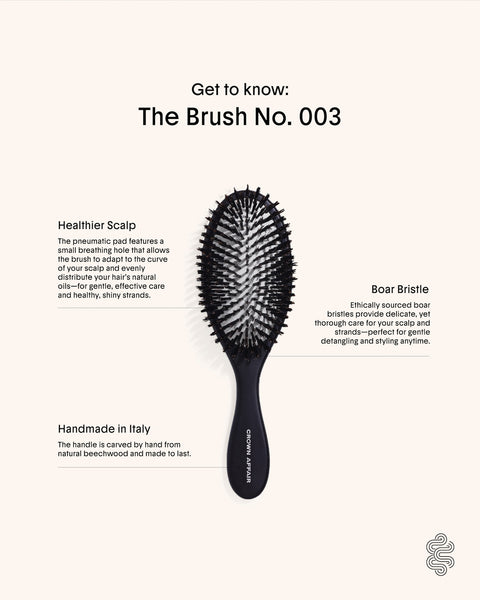 Get to know:
The Brush No. 003

Healthier Scalp

The pneumatic pad features a small breathing hole that allows the brush to adapt to the curve of your scalp and evenly distribute your hair's natural oils—for gentle, effective care and healthy, shiny strands.

Boar Bristle

Ethically sourced boar bristles provide delicate, yet thorough care for your scalp and strands—perfect for gentle detangling and styling anytime.

Handmade in Italy

The handle is carved by hand from natural beechwood and made to last.

CROWN AFFAIR