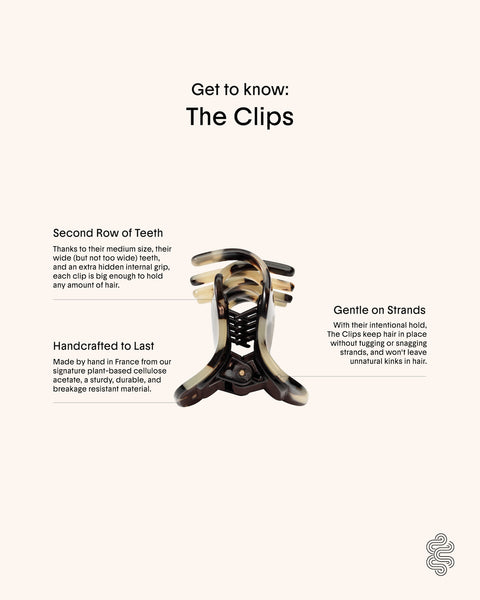 Get to know:
The Clips

Second Row of Teeth

Thanks to their medium size, their wide (but not too wide) teeth, and an extra hidden internal grip, each clip is big enough to hold any amount of hair.

Handcrafted to Last

Made by hand in France from our signature plant-based cellulose acetate, a sturdy, durable, and breakage resistant material.

Gentle on Strands

With their intentional hold, The Clips keep hair in place without tugging or snagging strands, and won't leave unnatural kinks in hair.