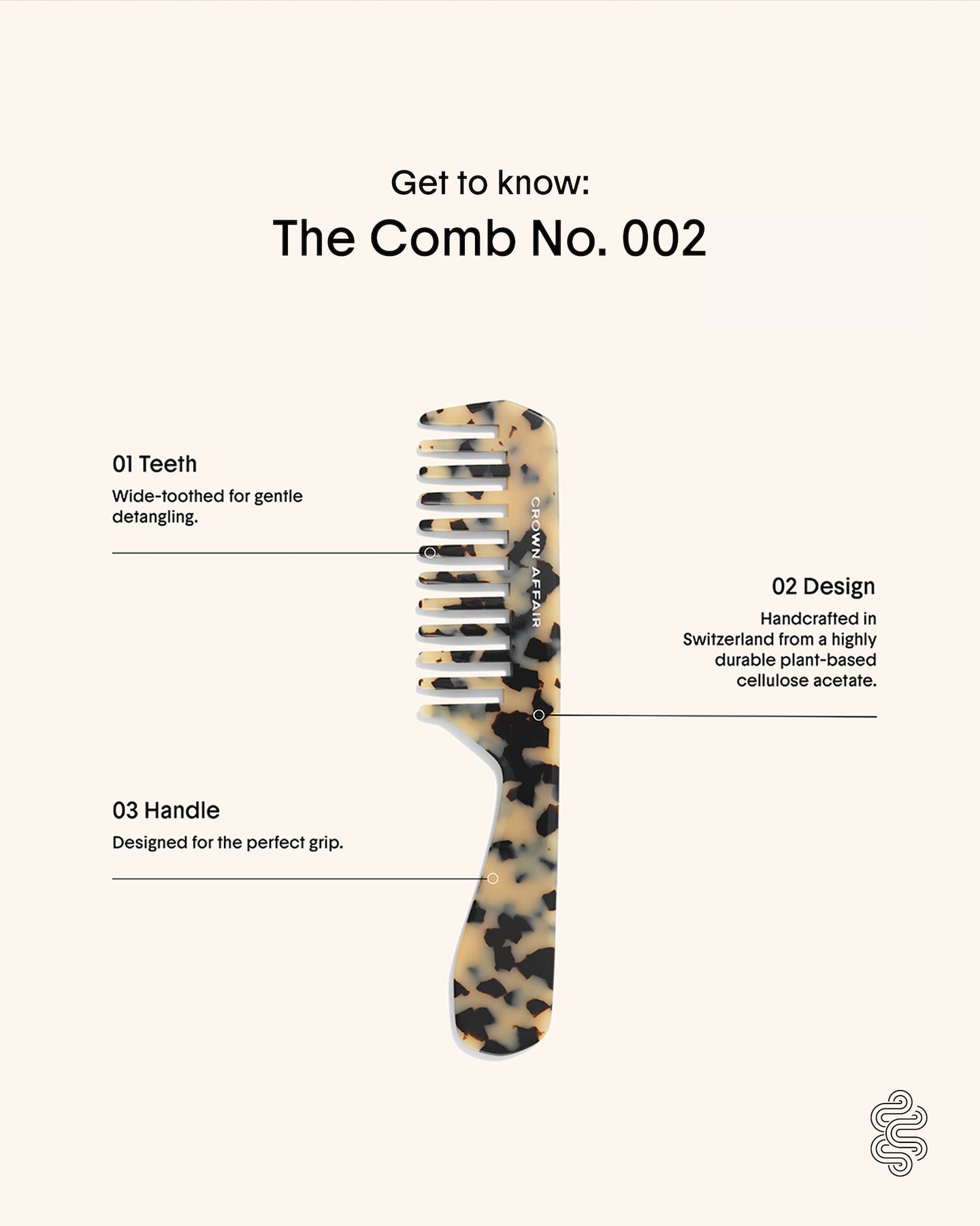 Get to know:

The Comb No. 002

01 Teeth

Wide-toothed for gentle detangling.

CROWN AFFAIR

02 Design

Handcrafted in Switzerland from a highly durable plant-based cellulose acetate.

03 Handle

Designed for the perfect grip.