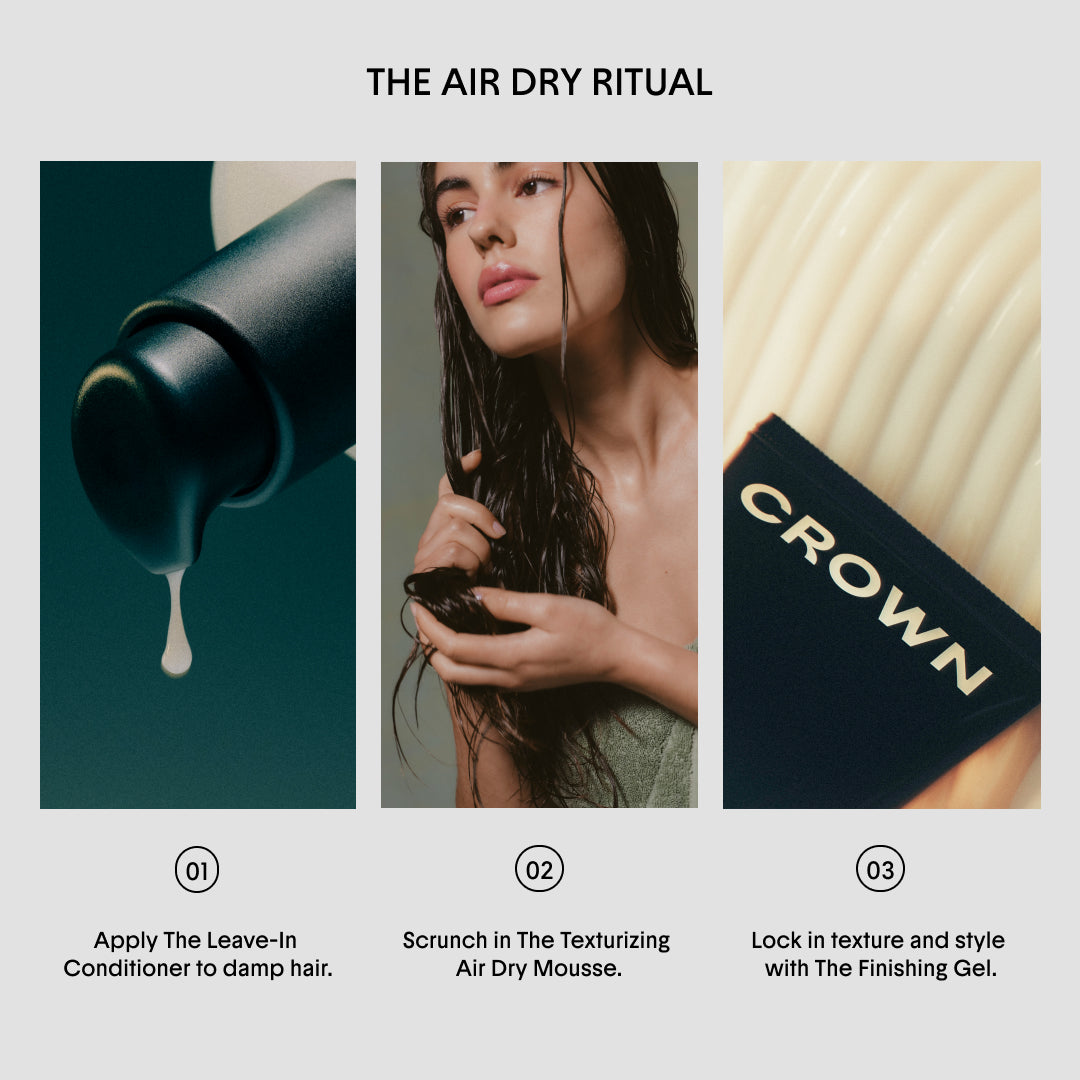 THE AIR DRY RITUAL

CROWN

01

Apply The Leave-In Conditioner to damp hair.

02

Scrunch in The Texturizing Air Dry Mousse.

03

Lock in texture and style with The Finishing Gel.